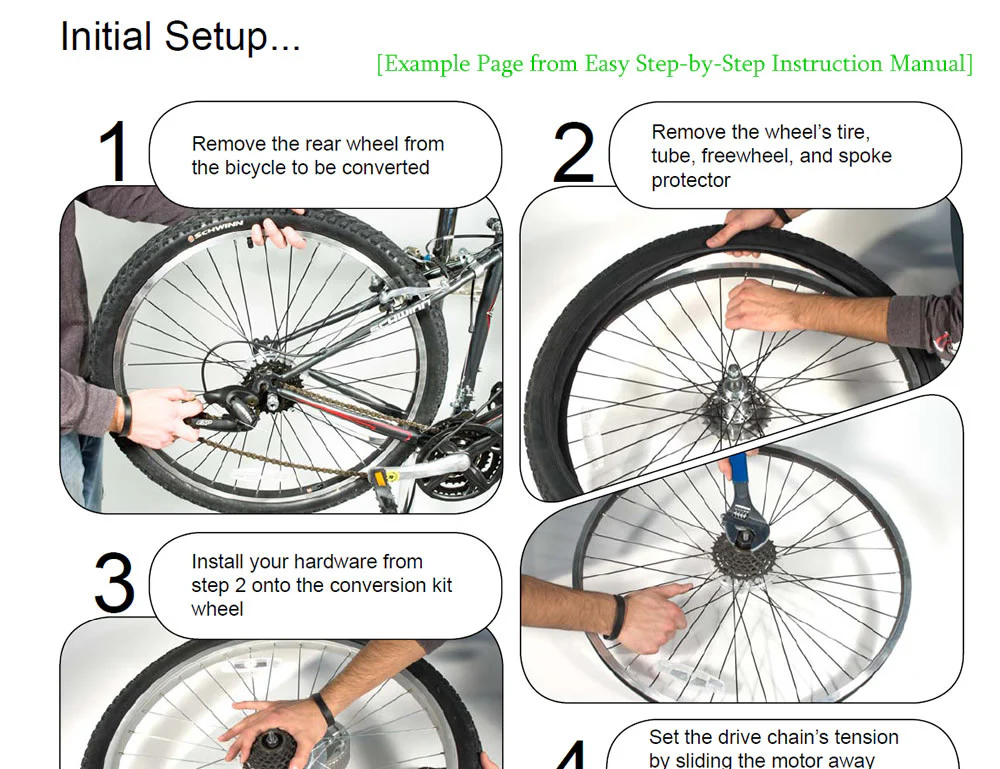 Initial Setup...

[Example Page from Easy Step-by-Step Instruction Manual]

1

Remove the rear wheel from the bicycle to be converted

SCHWINN

2

Remove the wheel's tire, tube, freewheel, and spoke protector

3

Install your hardware from step 2 onto the conversion kit wheel

4

Set the drive chain's tension by sliding the motor away